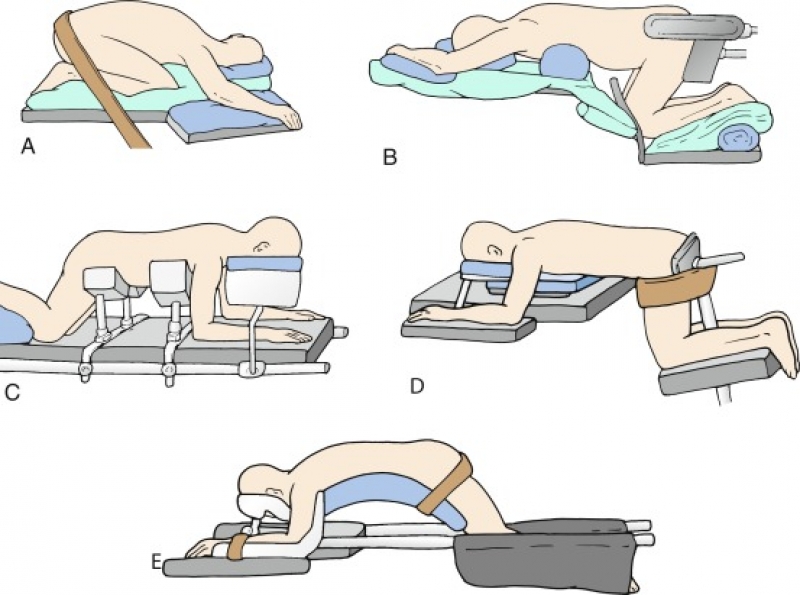 A

B

C

D

E