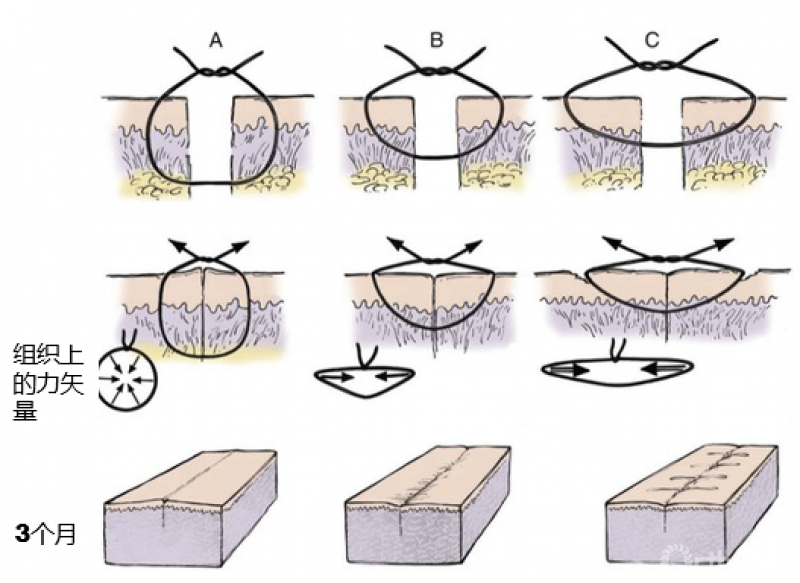 A
B
C

组织上的力矢量

3个月