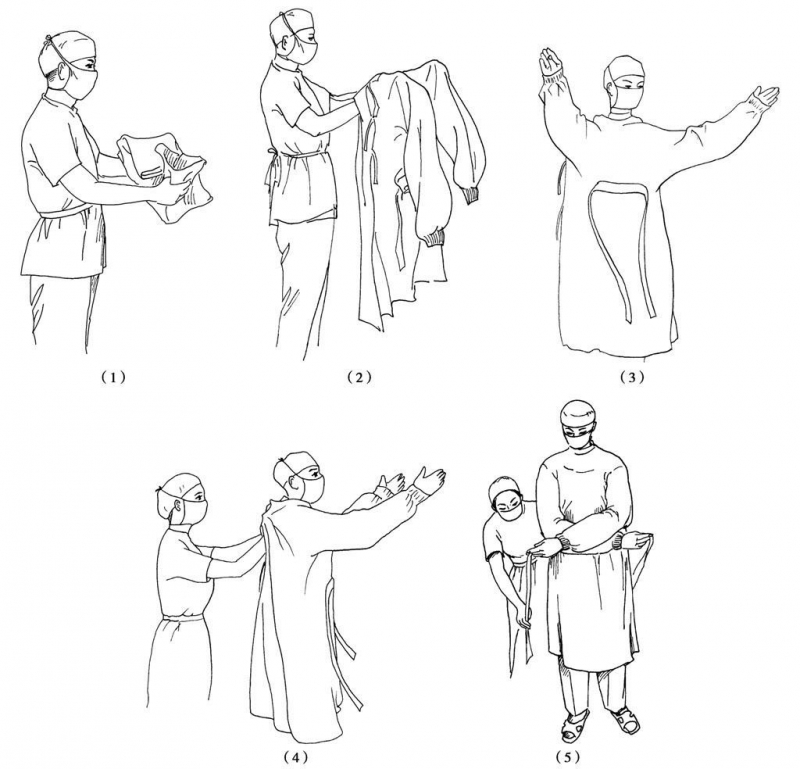 (1)

(2)

(3)

(4)

(5)