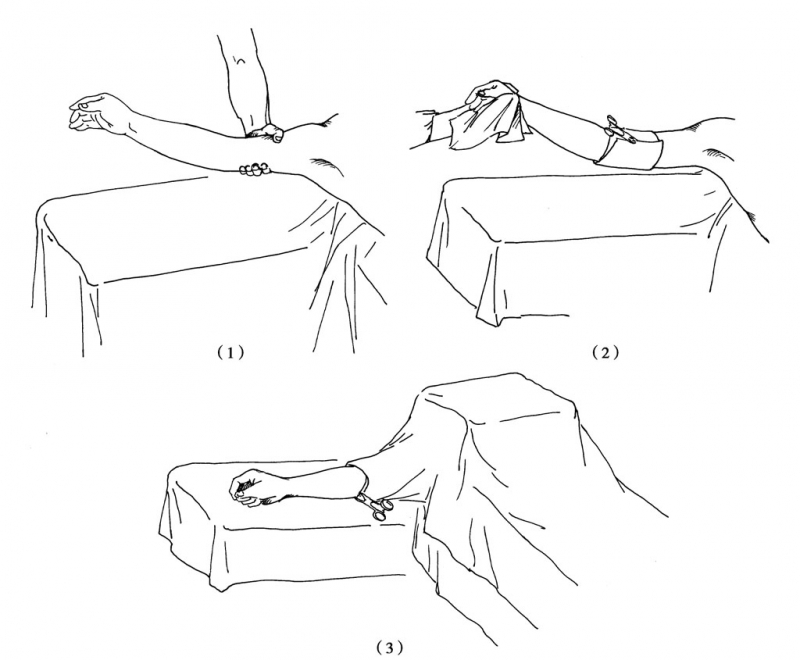 (1)

(2)

(3)