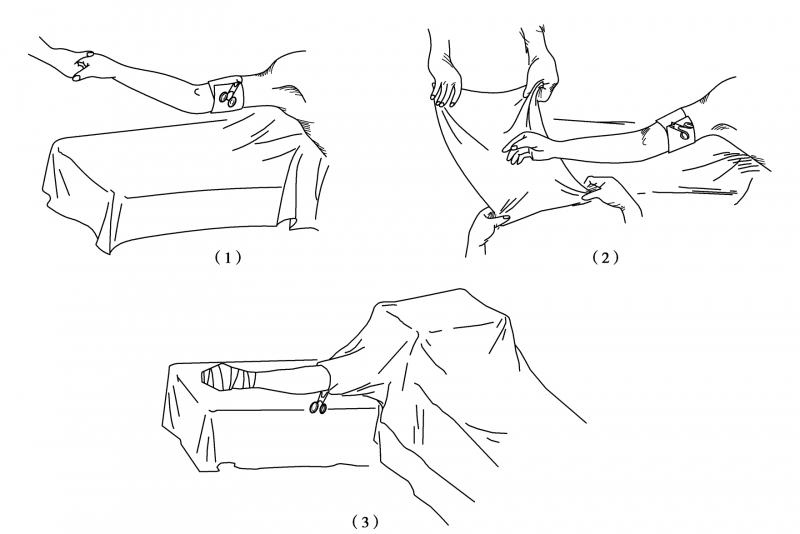 （1）

（2）

（3）