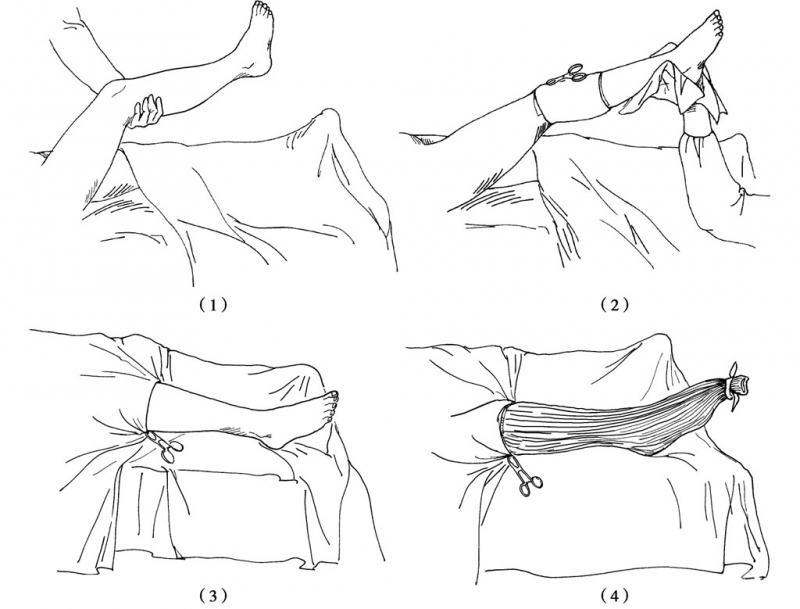 （1）

（2）

（3）

（4）