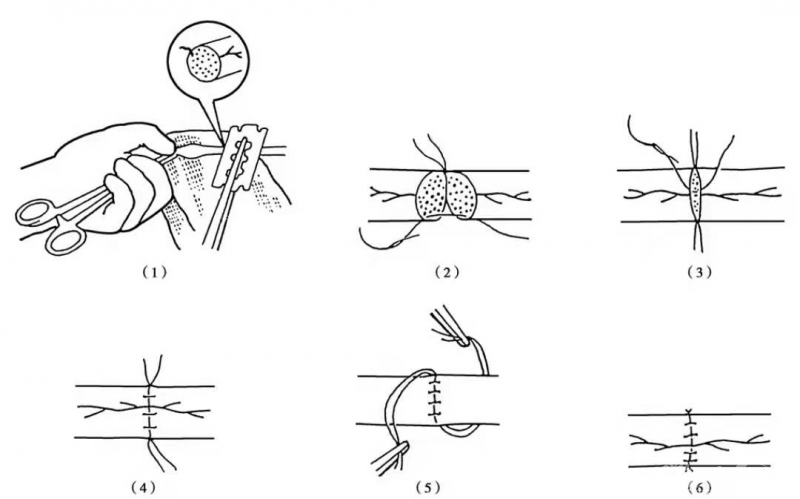 (1)

(2)

(3)

(4)

(5)

(6)