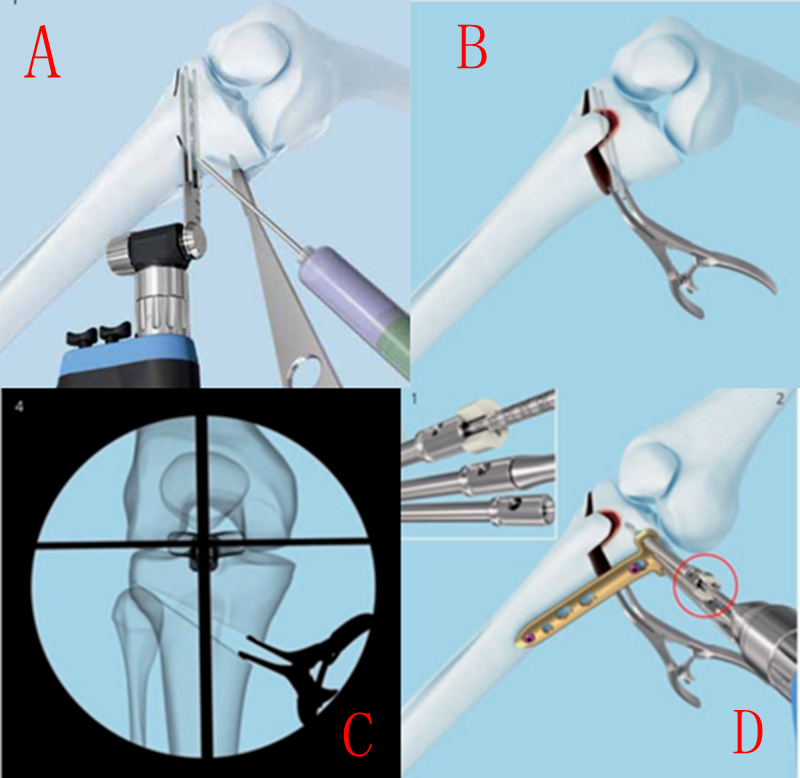 A

B

4

C

1

2

D