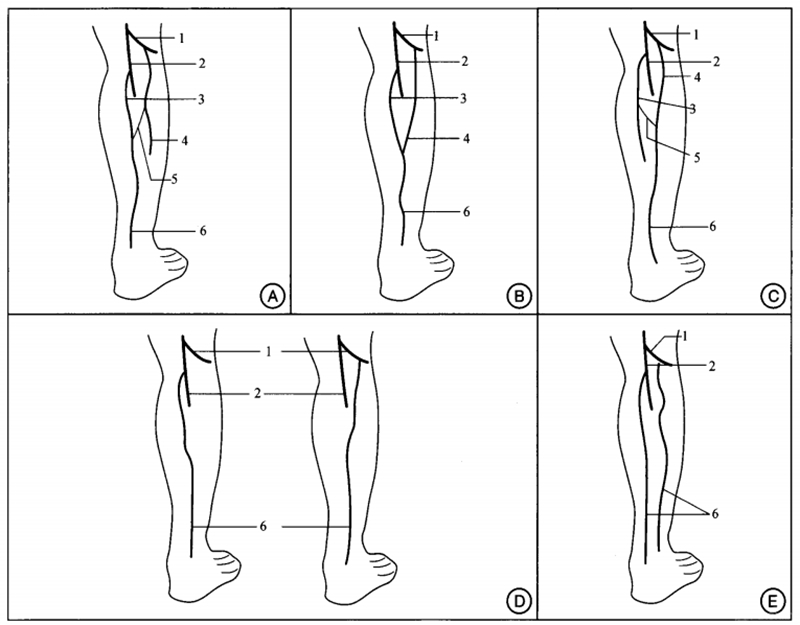 1
2
3
4
5
6
A

1
2
3
4
6
B

1
2
4
3
5
6
C

1
2
6
D

1
2
6
E