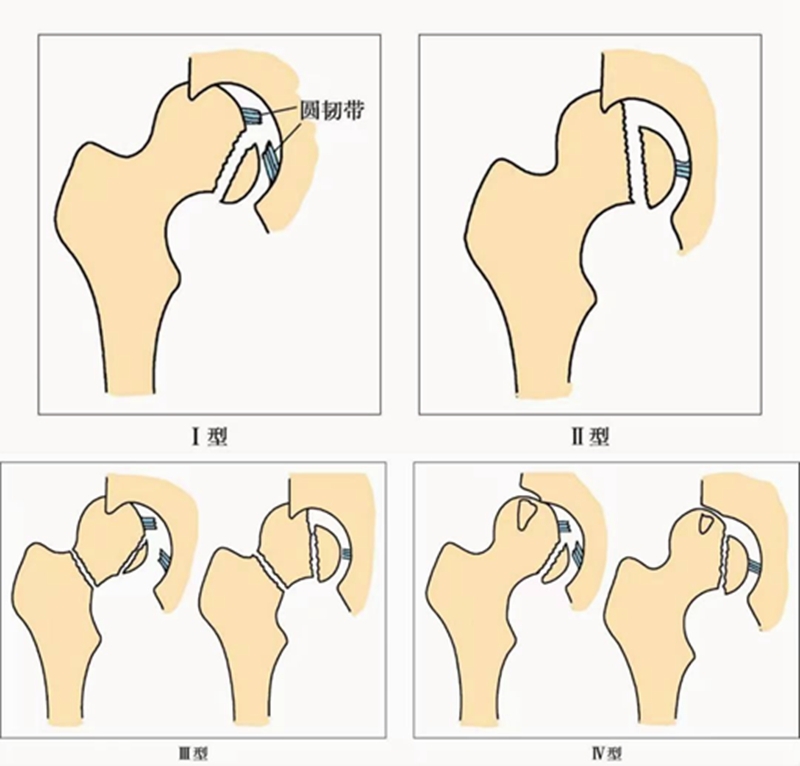 圆韧带

I 型

II 型

III 型

IV 型